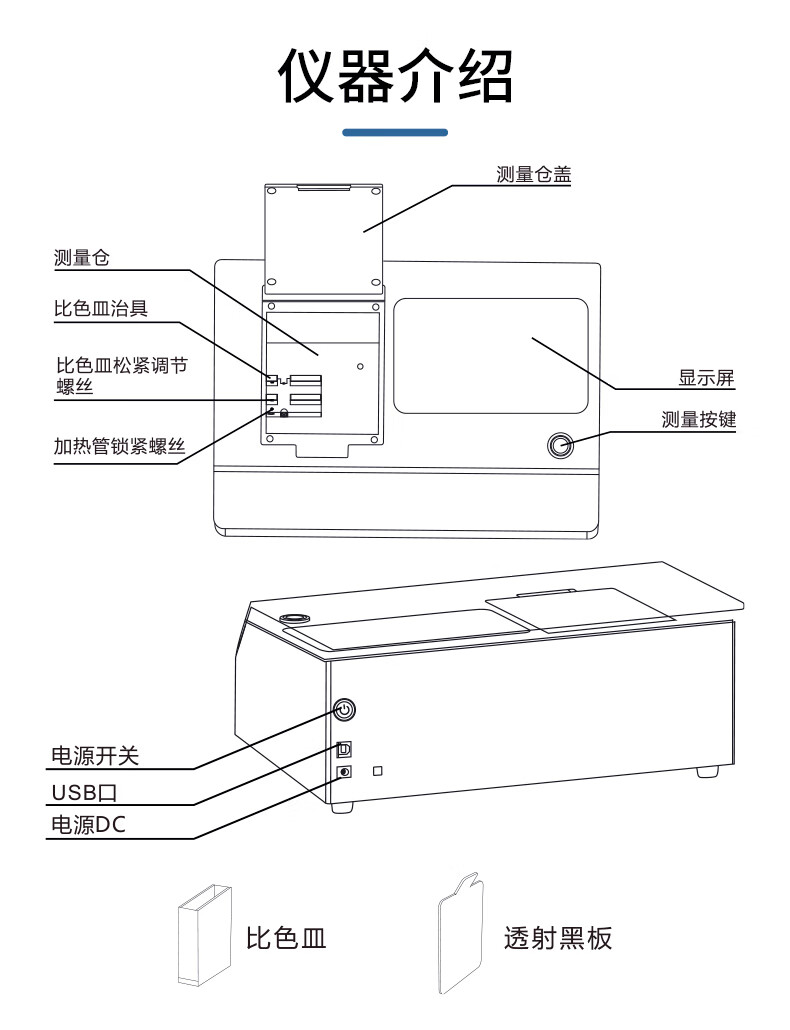 仪器介绍

测量仓盖

测量仓

比色皿治具

比色皿松紧调节螺丝

加热管锁紧螺丝

显示屏

测量按键

电源开关

USB口

电源DC

比色皿

透射黑板